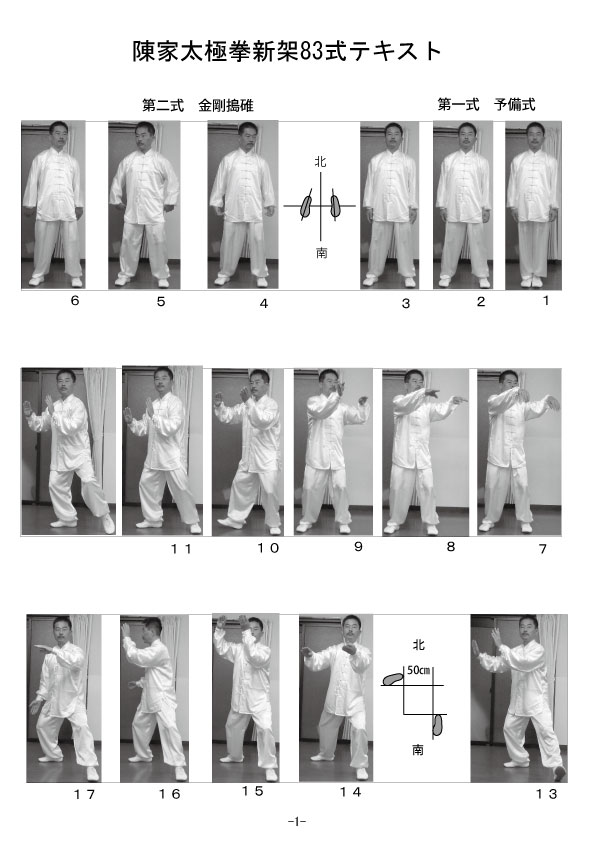 陳家太極拳新架83式テキスト

第二式　金剛搗碓

第一式　予備式

北

南

6　5　4　3　2　1

１１　１０　9　8　7

北

50cm

南

１７　１６　１５　１４　１３

-1-